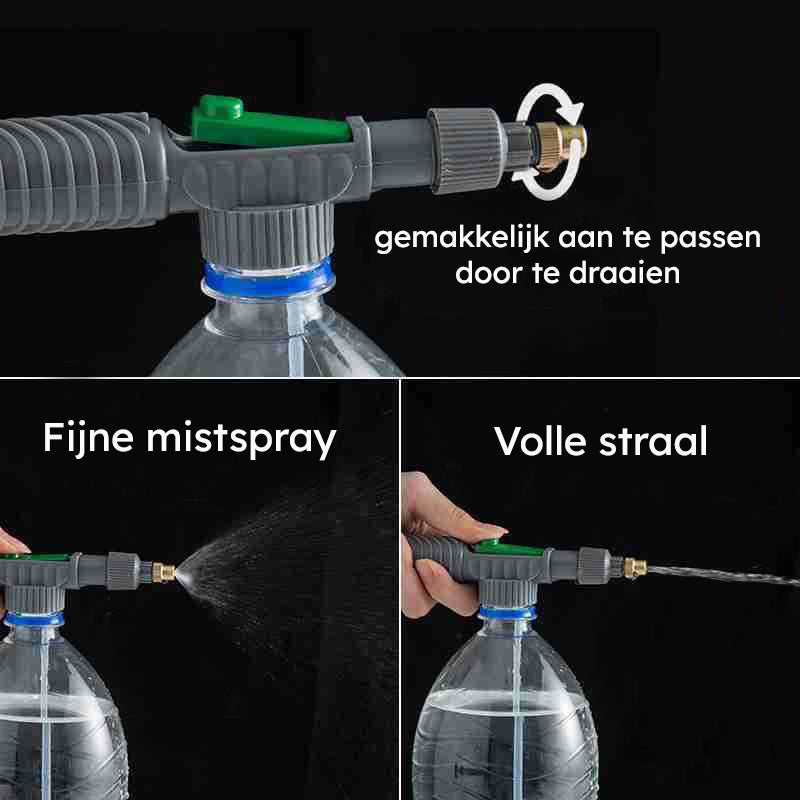 gemakkelijk aan te passen door te draaien

Fijne mistspray

Volle straal